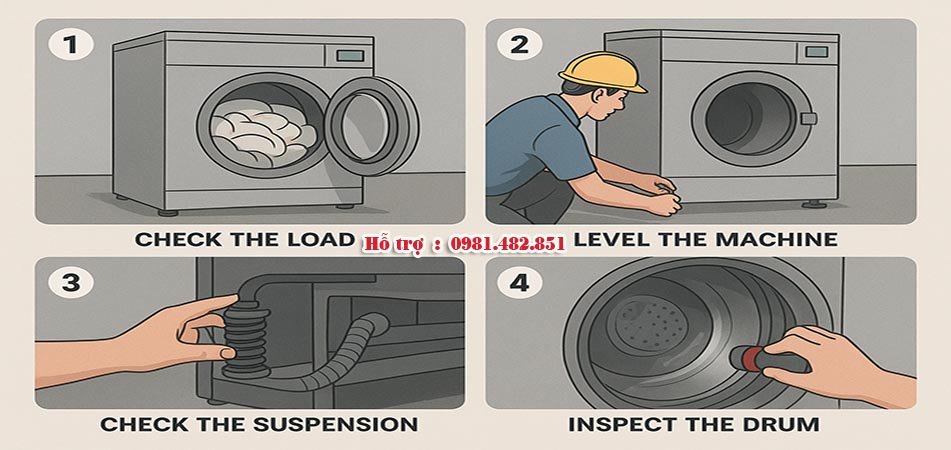 1

CHECK THE LOAD

2

LEVEL THE MACHINE

Hỗ trợ : 0981.482.851

3

CHECK THE SUSPENSION

4

INSPECT THE DRUM